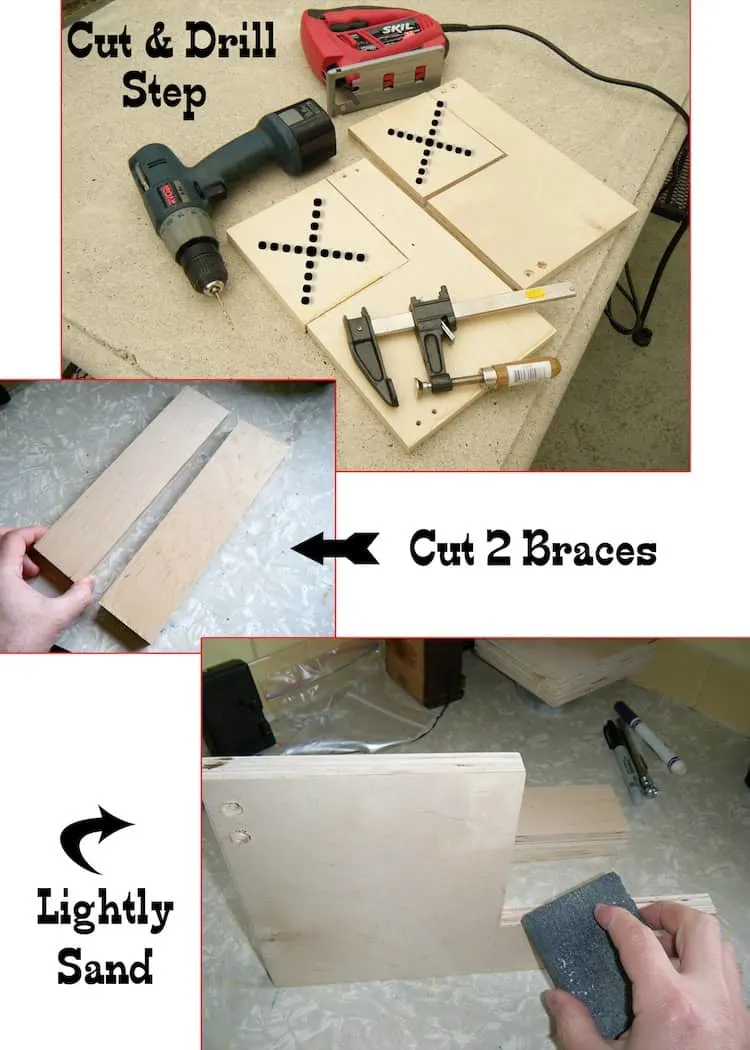 Cut & Drill Step

SKIL

RYOBI

Cut 2 Braces

Lightly Sand